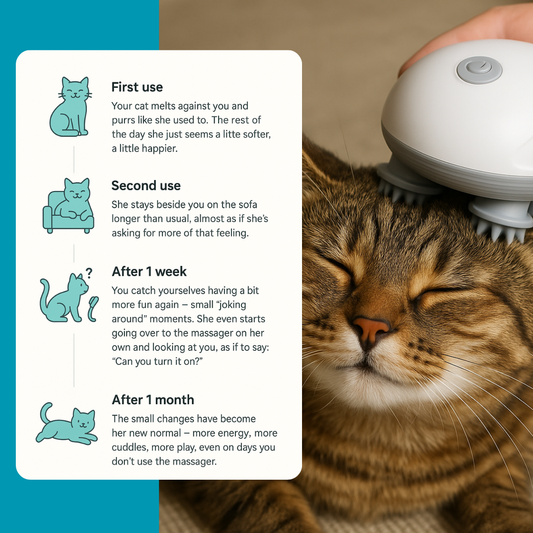 First use

Your cat melts against you and purrs like she used to. The rest of the day she just seems a litte softer, a little happier.

Second use

She stays beside you on the sofa longer than usual, almost as if she's asking for more of that feeling.

?

After 1 week

You catch yourselves having a bit more fun again – small "joking around" moments. She even starts going over to the massager on her own and looking at you, as if to say: "Can you turn it on?"

After 1 month

The small changes have become her new normal – more energy, more cuddles, more play, even on days you don't use the massager.