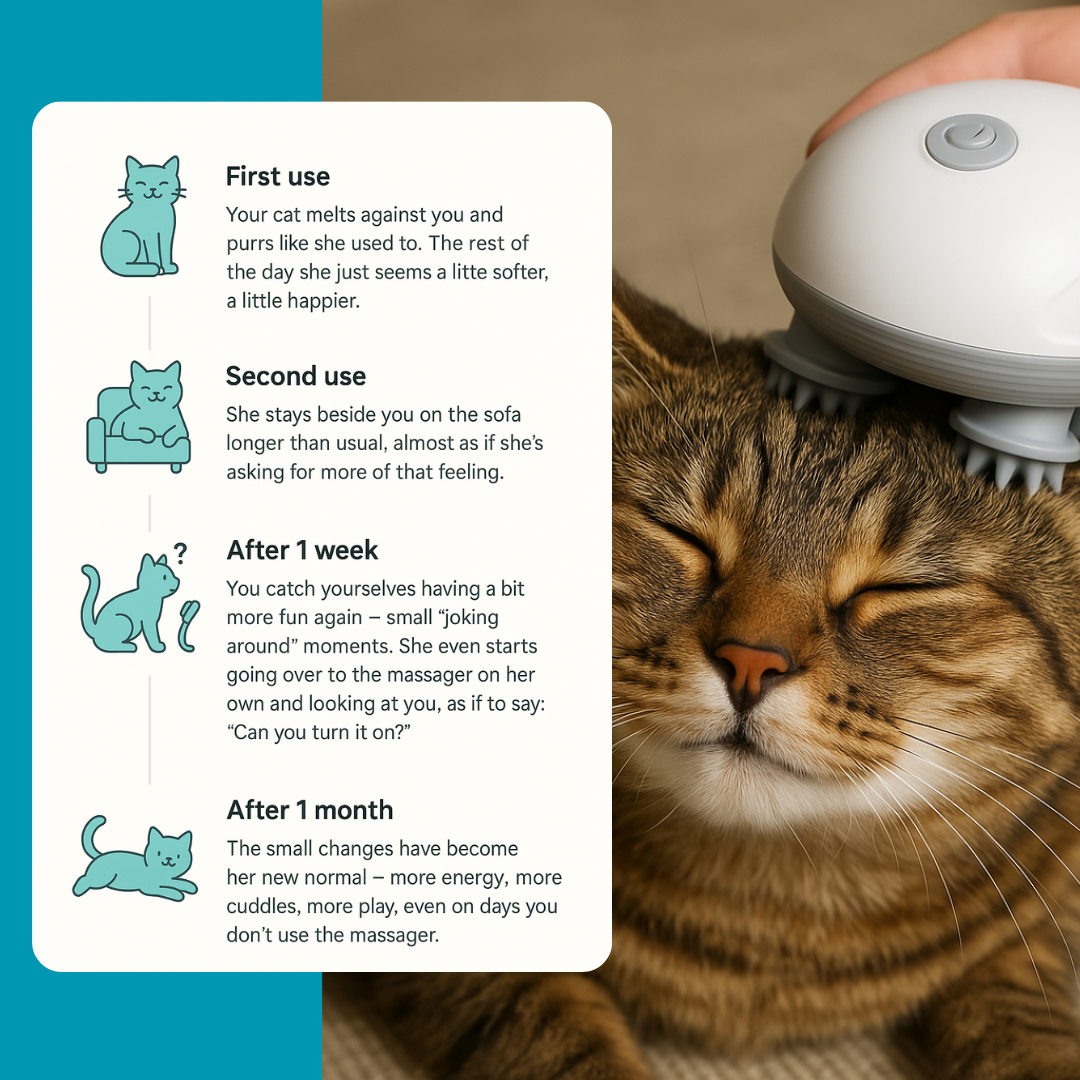 First use
Your cat melts against you and purrs like she used to. The rest of the day she just seems a litte softer, a little happier.

Second use
She stays beside you on the sofa longer than usual, almost as if she's asking for more of that feeling.

?

After 1 week
You catch yourselves having a bit more fun again – small "joking around" moments. She even starts going over to the massager on her own and looking at you, as if to say: "Can you turn it on?"

After 1 month
The small changes have become her new normal – more energy, more cuddles, more play, even on days you don't use the massager.